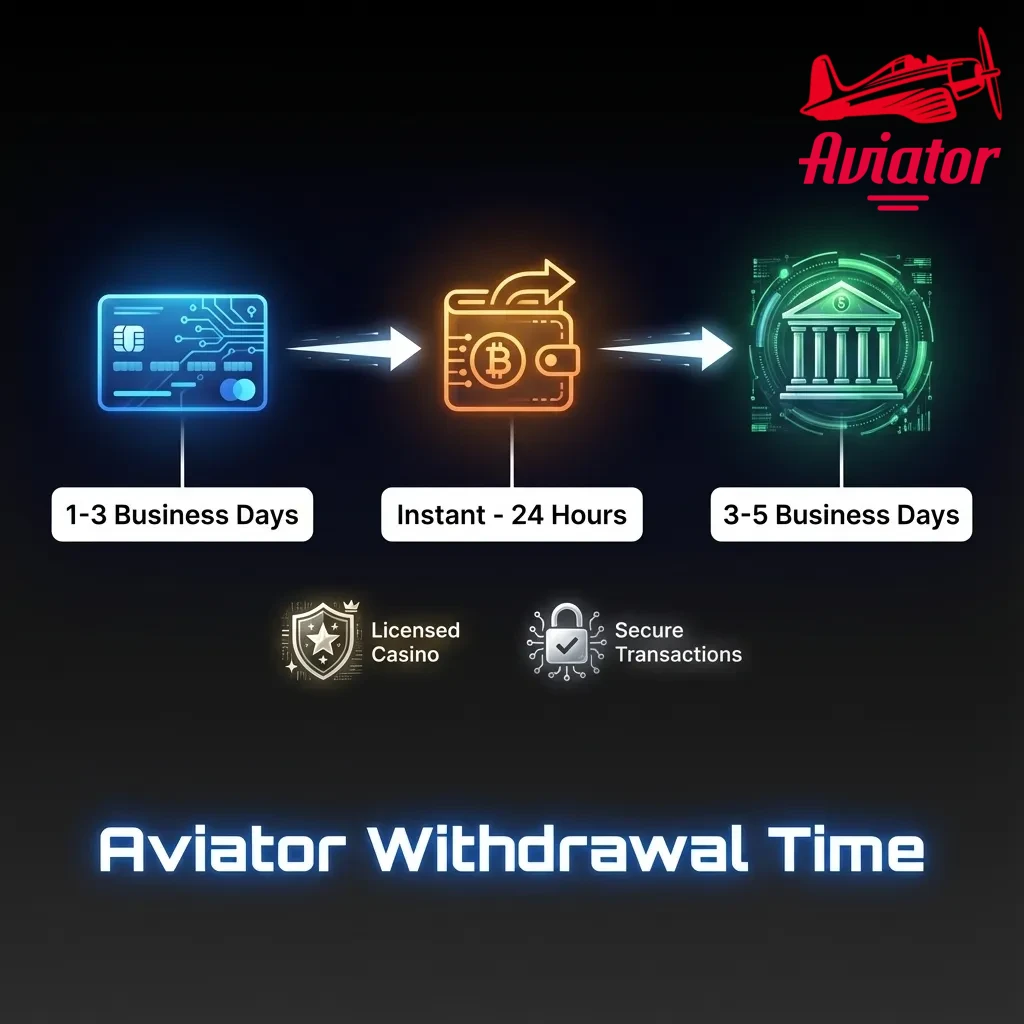 Aviator

1-3 Business Days

Instant - 24 Hours

3-5 Business Days

Licensed Casino

Secure Transactions

Aviator Withdrawal Time